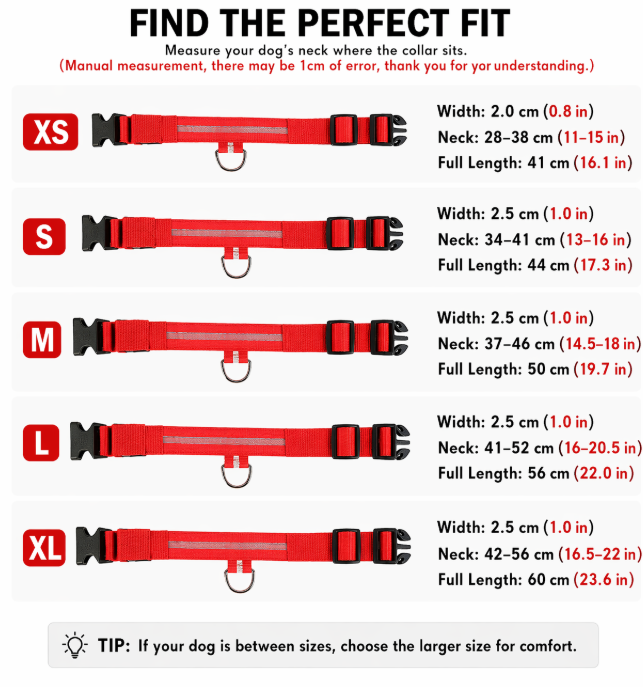 FIND THE PERFECT FIT

Measure your dog's neck where the collar sits.
(Manual measurement, there may be 1cm of error, thank you for yor understanding.)

XS
Width: 2.0 cm (0.8 in)
Neck: 28–38 cm (11–15 in)
Full Length: 41 cm (16.1 in)

S
Width: 2.5 cm (1.0 in)
Neck: 34–41 cm (13–16 in)
Full Length: 44 cm (17.3 in)

M
Width: 2.5 cm (1.0 in)
Neck: 37–46 cm (14.5–18 in)
Full Length: 50 cm (19.7 in)

L
Width: 2.5 cm (1.0 in)
Neck: 41–52 cm (16–20.5 in)
Full Length: 56 cm (22.0 in)

XL
Width: 2.5 cm (1.0 in)
Neck: 42–56 cm (16.5–22 in)
Full Length: 60 cm (23.6 in)

TIP: If your dog is between sizes, choose the larger size for comfort.